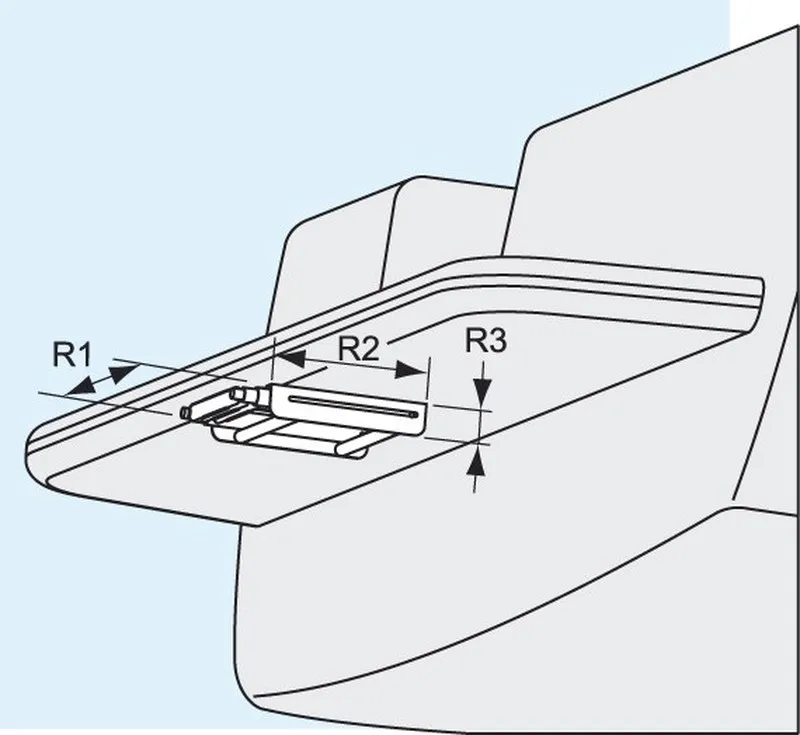 R1
R2
R3